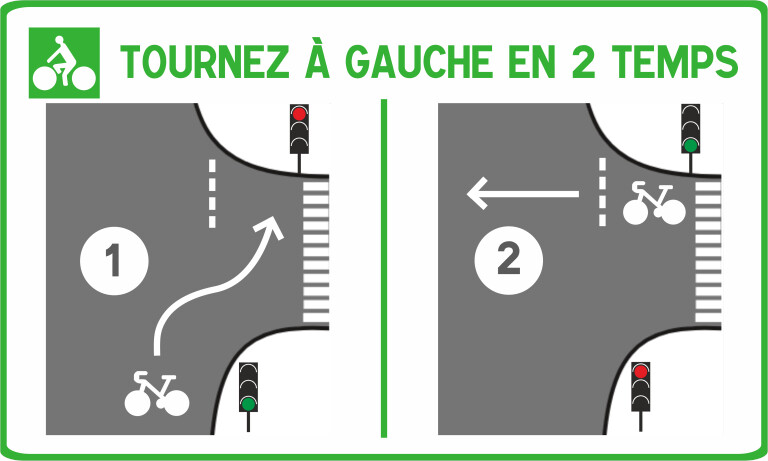 TOURNEZ À GAUCHE EN 2 TEMPS

1

2